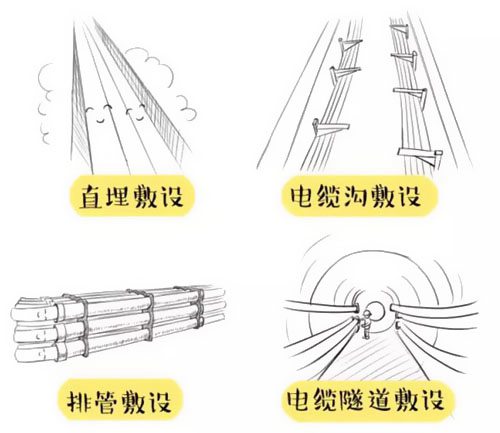 直埋敷设

电缆沟敷设

排管敷设

电缆隧道敷设